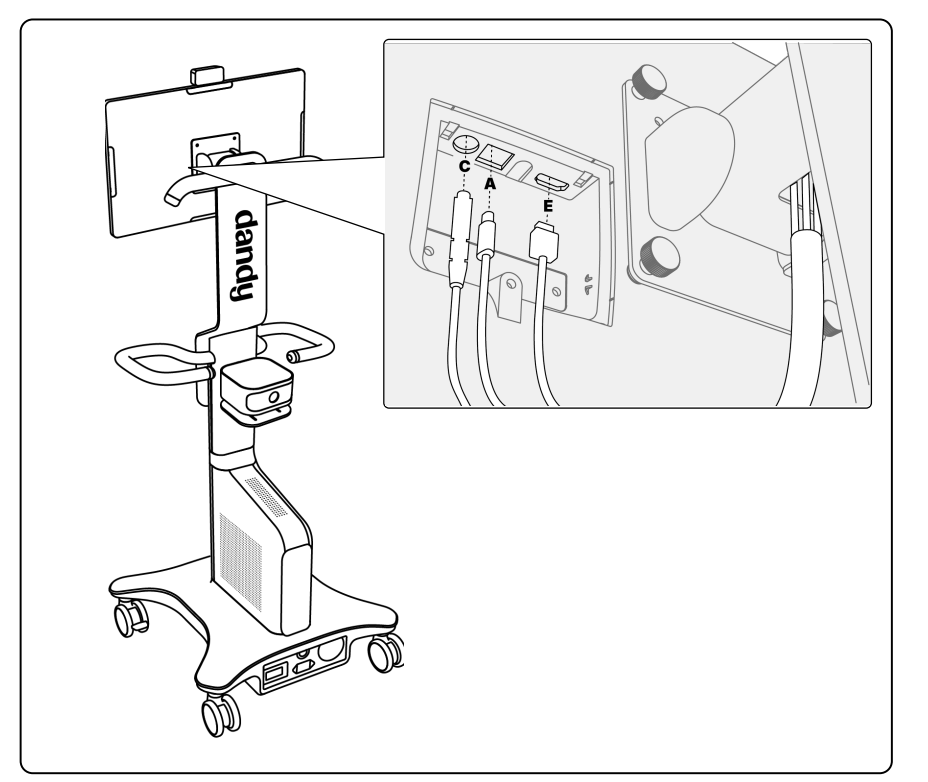 dandy

C
A
E