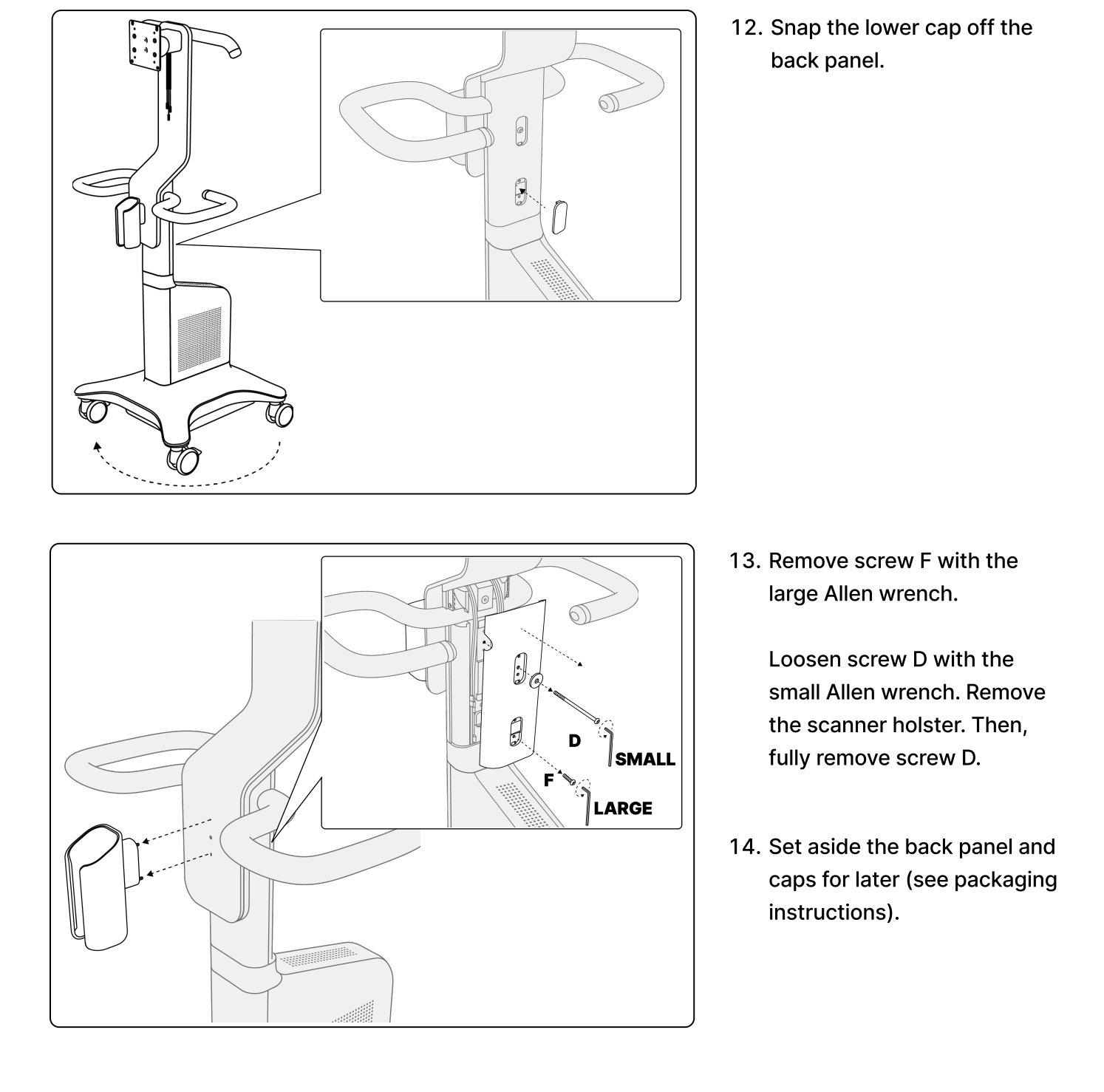 12. Snap the lower cap off the back panel.

D

SMALL

F

LARGE

13. Remove screw F with the large Allen wrench.

Loosen screw D with the small Allen wrench. Remove the scanner holster. Then, fully remove screw D.

14. Set aside the back panel and caps for later (see packaging instructions).