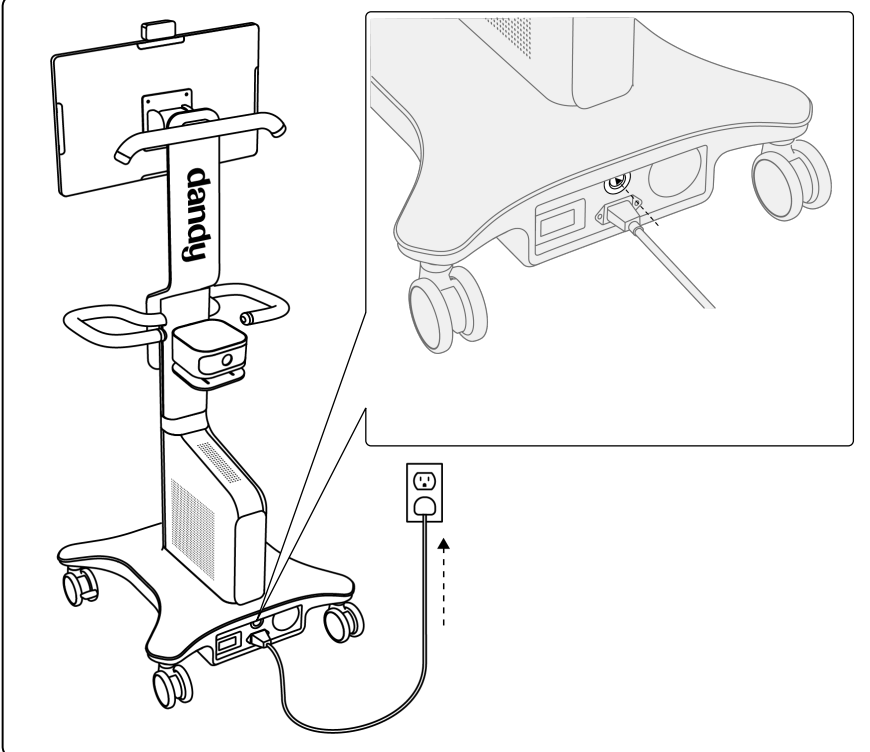 dandy