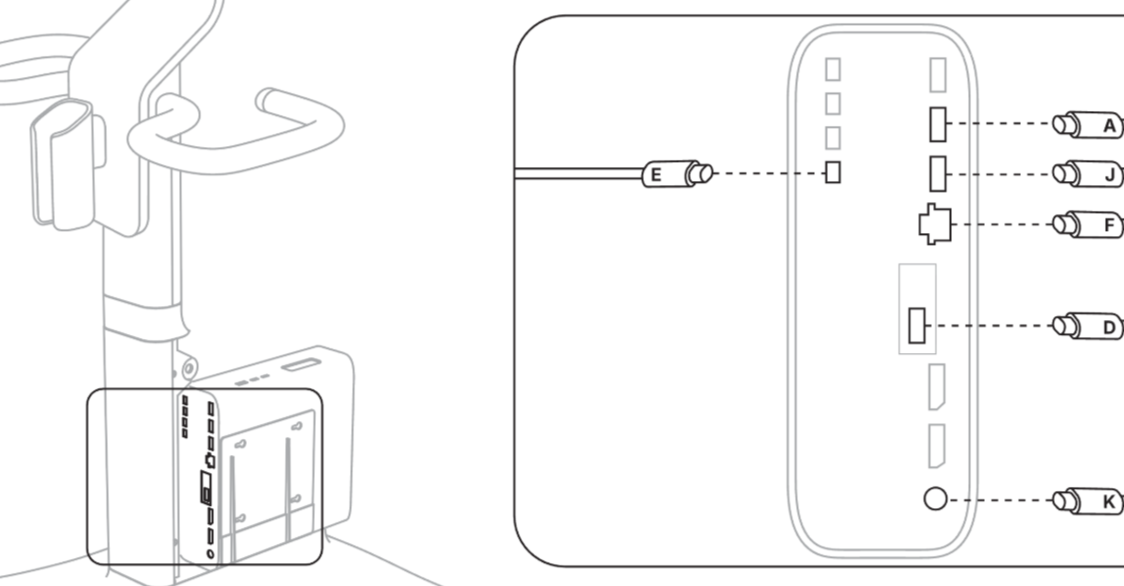 E
A
J
F
D
K