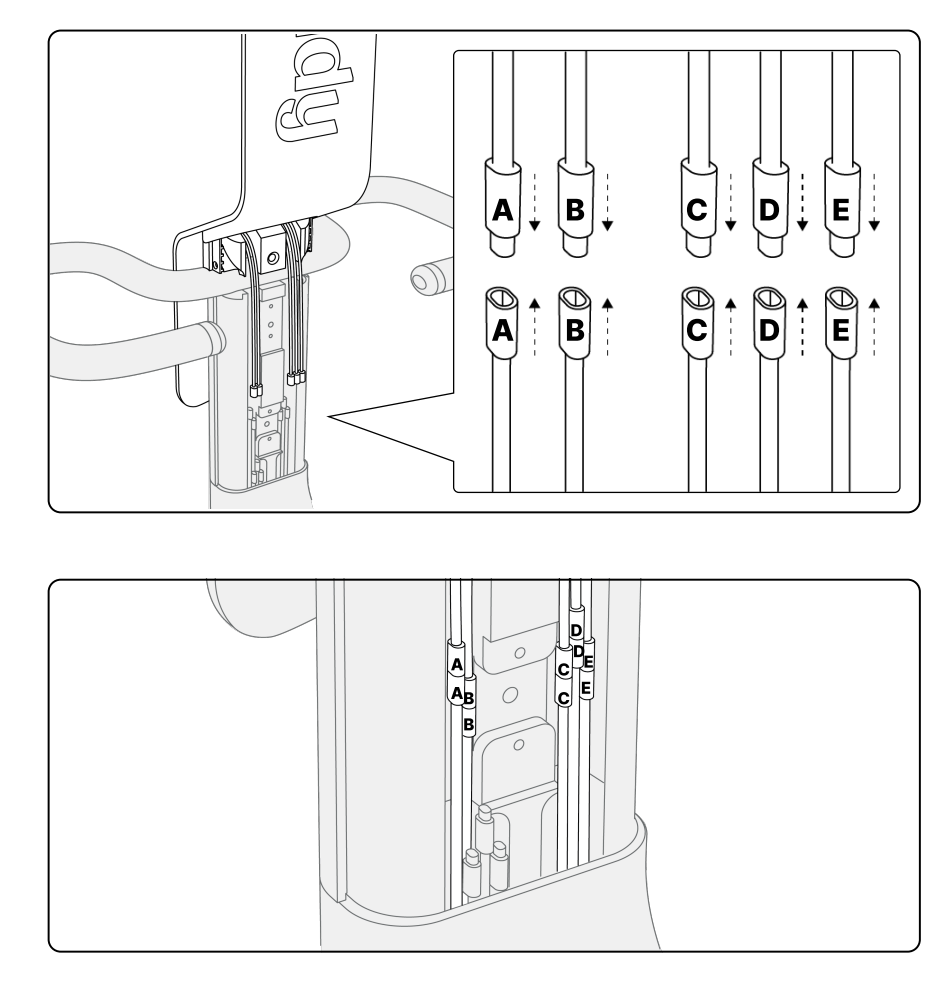 A B C D E
A B C D E

A
A B
B
D
C D E
C E