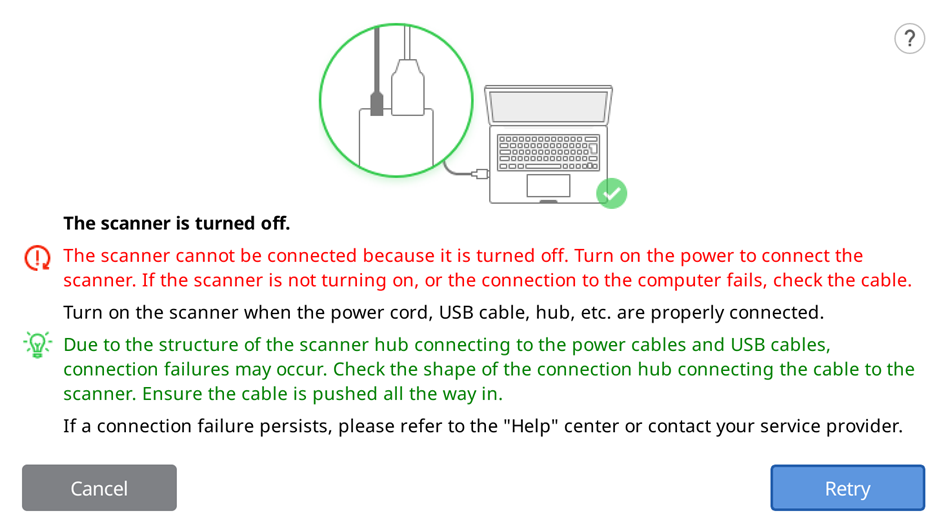 ?

The scanner is turned off.

The scanner cannot be connected because it is turned off. Turn on the power to connect the scanner. If the scanner is not turning on, or the connection to the computer fails, check the cable.

Turn on the scanner when the power cord, USB cable, hub, etc. are properly connected.

Due to the structure of the scanner hub connecting to the power cables and USB cables, connection failures may occur. Check the shape of the connection hub connecting the cable to the scanner. Ensure the cable is pushed all the way in.

If a connection failure persists, please refer to the "Help" center or contact your service provider.

Cancel

Retry