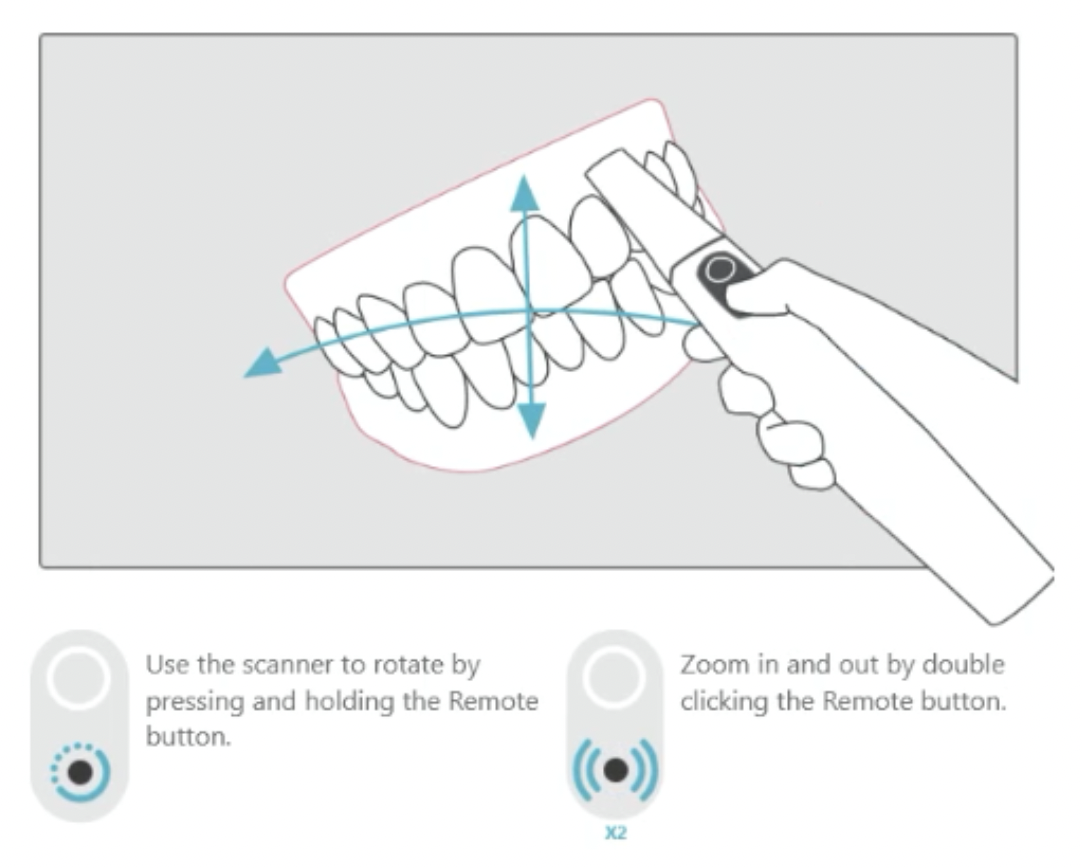 Use the scanner to rotate by pressing and holding the Remote button.

Zoom in and out by double clicking the Remote button.

X2