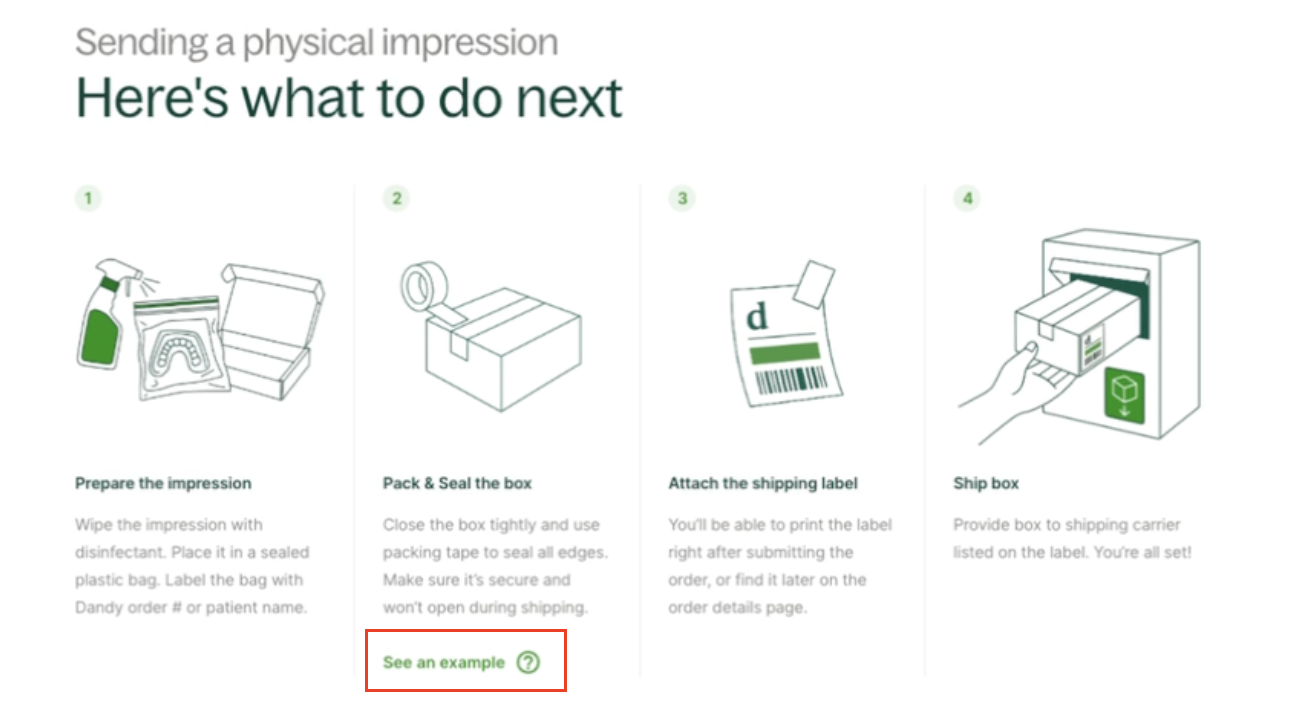 Sending a physical impression

Here's what to do next

1

Prepare the impression

Wipe the impression with disinfectant. Place it in a sealed plastic bag. Label the bag with Dandy order # or patient name.

2

Pack & Seal the box

Close the box tightly and use packing tape to seal all edges. Make sure it's secure and won't open during shipping.

See an example ?

3

d

Attach the shipping label

You'll be able to print the label right after submitting the order, or find it later on the order details page.

4

d

Ship box

Provide box to shipping carrier listed on the label. You're all set!