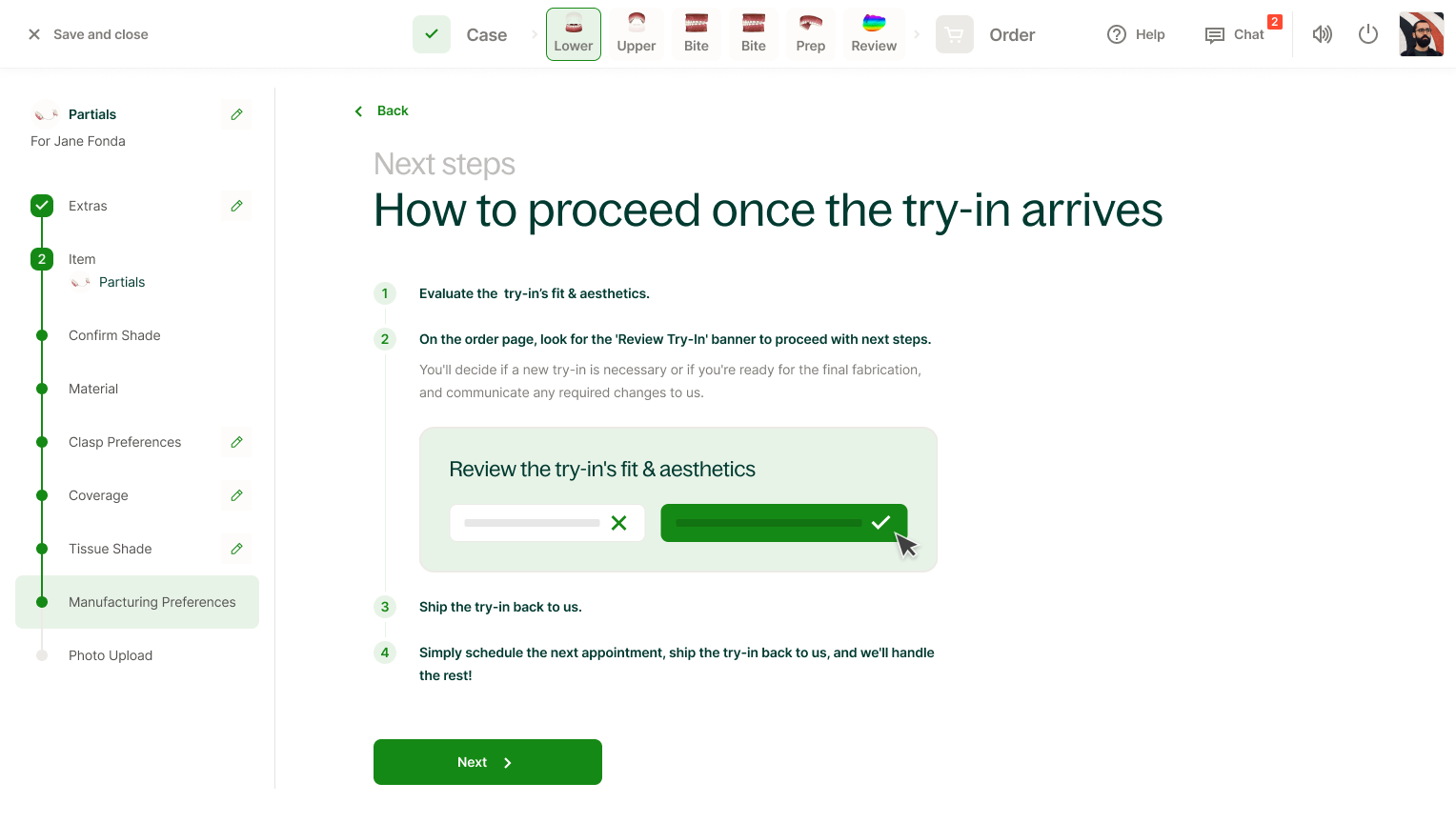 Save and close

Case Lower Upper Bite Bite Prep Review Order

Help Chat 2

Partials
For Jane Fonda

Extras

2 Item
Partials

Confirm Shade

Material

Clasp Preferences

Coverage

Tissue Shade

Manufacturing Preferences

Photo Upload

Back

Next steps

How to proceed once the try-in arrives

1 Evaluate the try-in's fit & aesthetics.

2 On the order page, look for the 'Review Try-In' banner to proceed with next steps.

You'll decide if a new try-in is necessary or if you're ready for the final fabrication, and communicate any required changes to us.

Review the try-in's fit & aesthetics

3 Ship the try-in back to us.

4 Simply schedule the next appointment, ship the try-in back to us, and we'll handle the rest!

Next